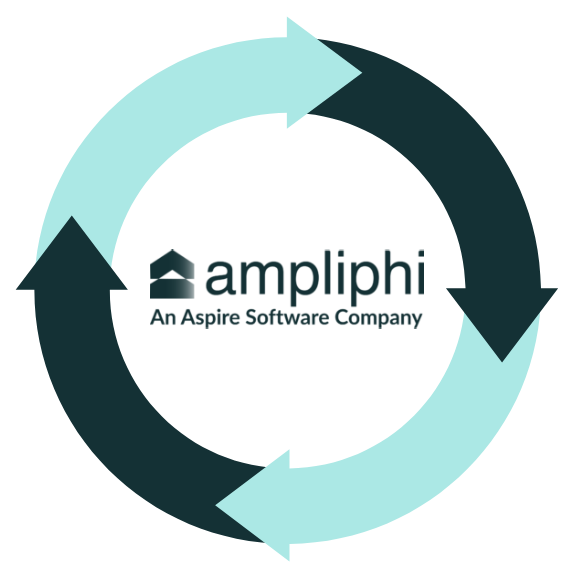 ampliphi
An Aspire Software Company